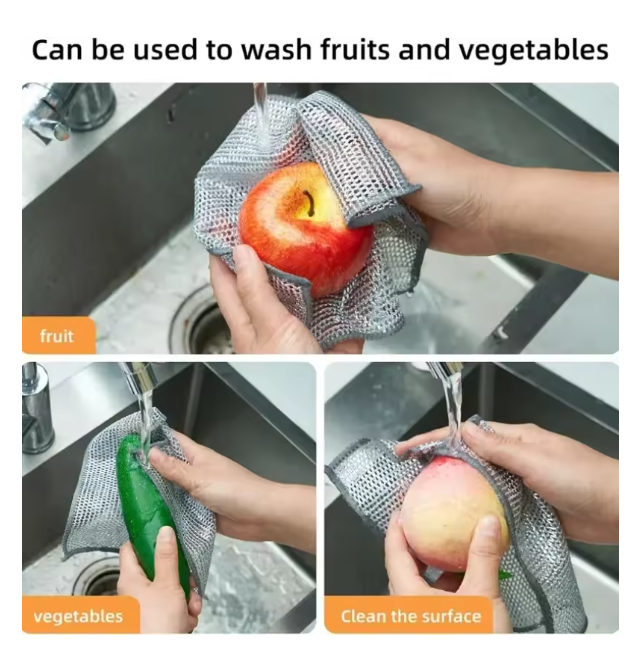 Can be used to wash fruits and vegetables

fruit

vegetables

Clean the surface