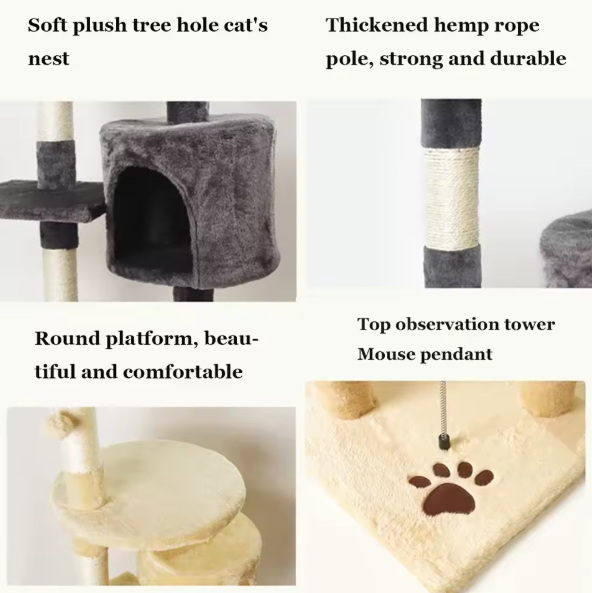 Soft plush tree hole cat's nest

Thickened hemp rope pole, strong and durable

Round platform, beautiful and comfortable

Top observation tower
Mouse pendant