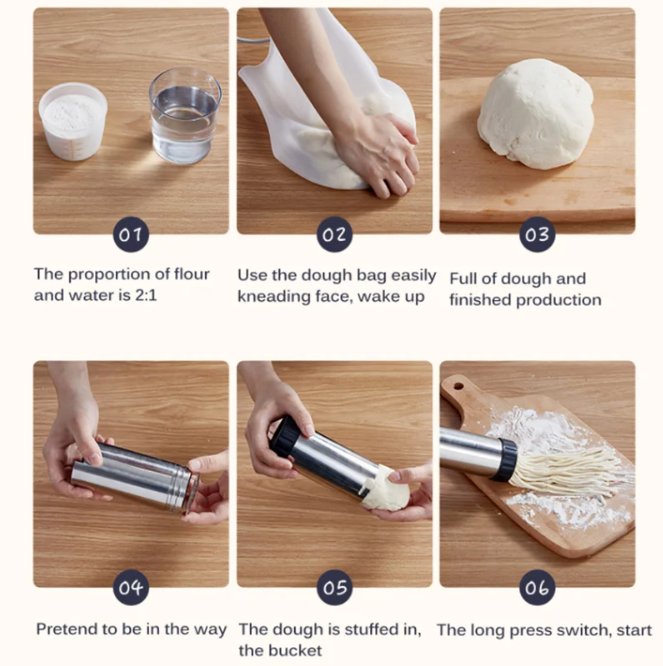 01

The proportion of flour and water is 2:1

02

Use the dough bag easily kneading face, wake up

03

Full of dough and finished production

04

Pretend to be in the way

05

The dough is stuffed in, the bucket

06

The long press switch, start